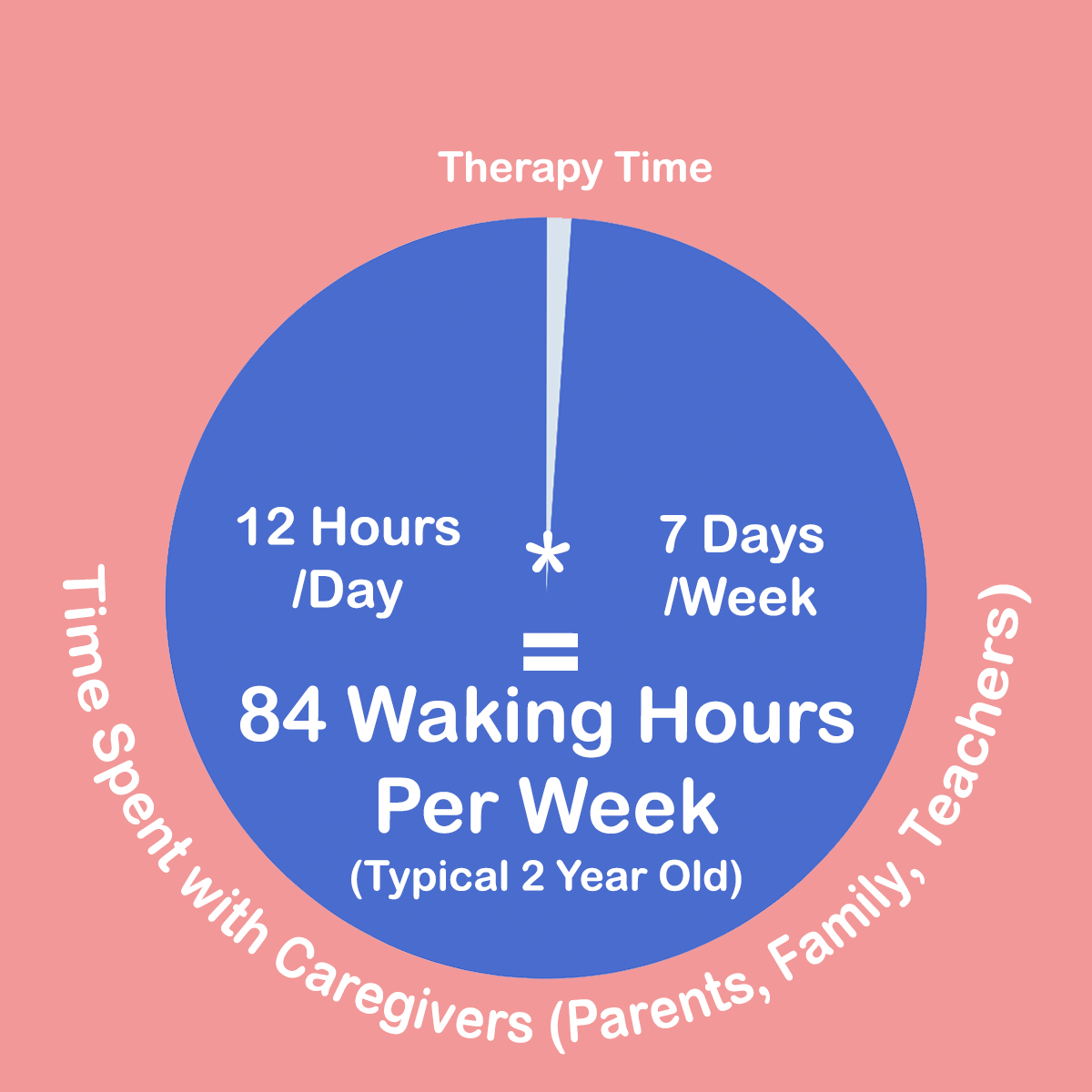 Therapy Time

12 Hours /Day

*

7 Days /Week

=

84 Waking Hours Per Week

(Typical 2 Year Old)

Time Spent with Caregivers (Parents, Family, Teachers)